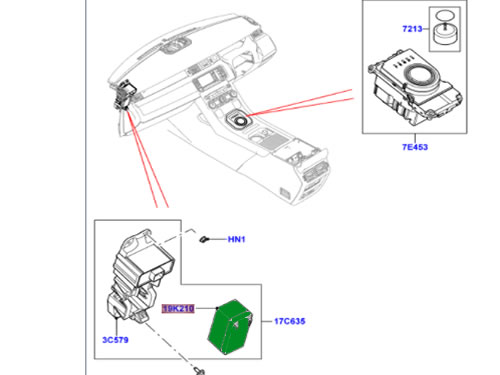 7213
7E453
HN1
19K210
17C635
3C579