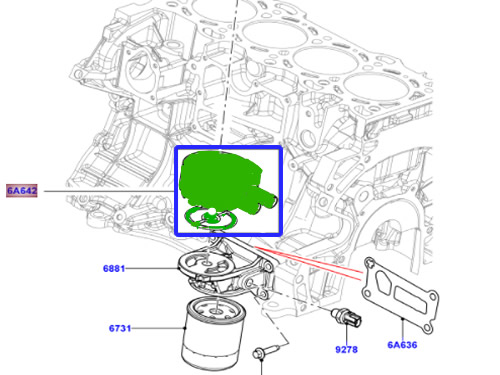 6A642

6881

6731

9278

6A636