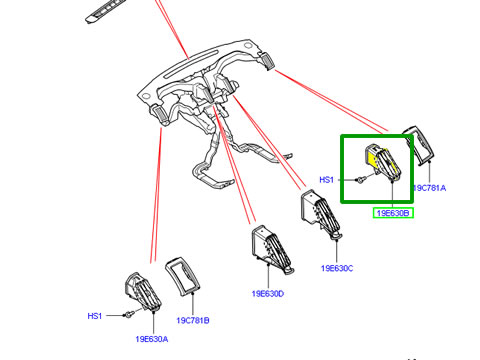 HS1
19C781A
19E630B
19E630C
19E630D
HS1
19C781B
19E630A