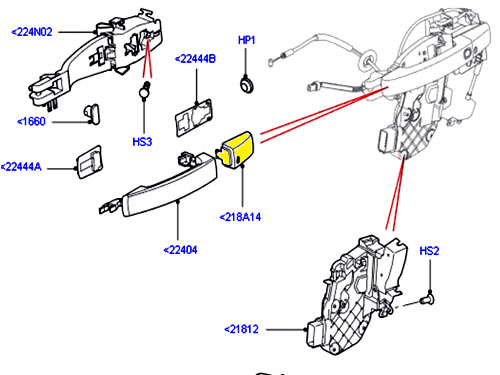 <224N02
HP1
<22444B
<1660
HS3
<22444A
<218A14
<22404
HS2
<21812