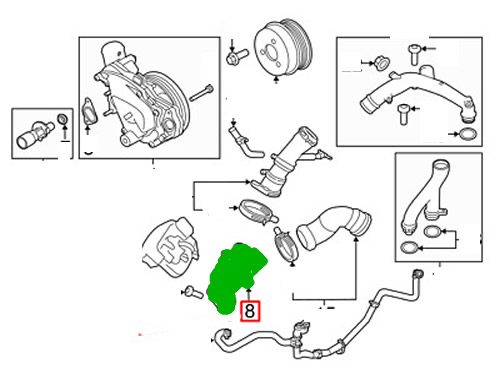 8