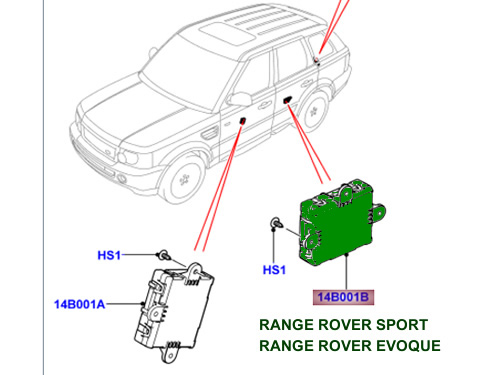 HS1
14B001A
HS1
14B001B
RANGE ROVER SPORT
RANGE ROVER EVOQUE