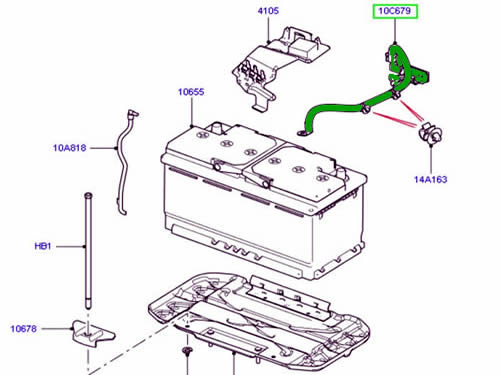 4105
10C679
10655
10A818
14A163
HB1
10678