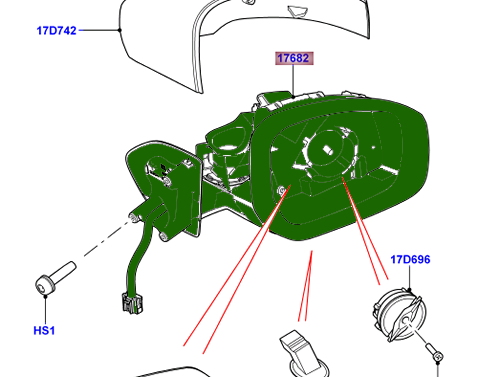 17D742

17682

17D696

HS1