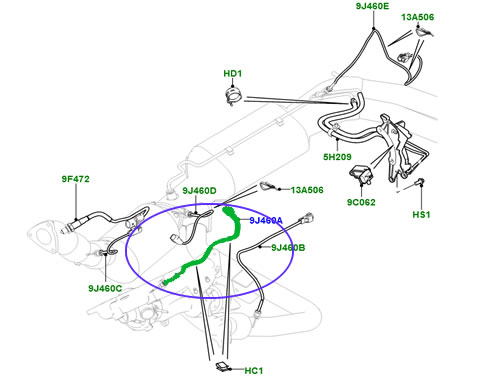 9J460E
13A506
HD1
5H209
9F472
9J460D
13A506
9C062
HS1
9J460A
9J460B
9J460C
HC1