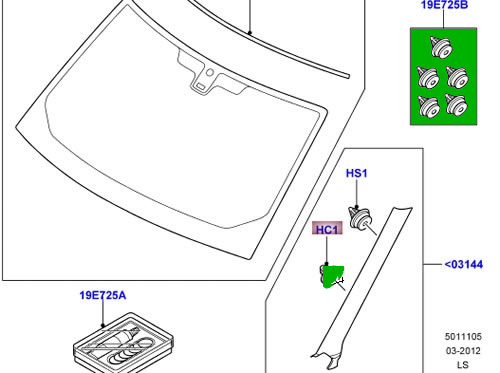 19E725B

HS1

HC1

<03144

19E725A

5011105
03-2012
LS