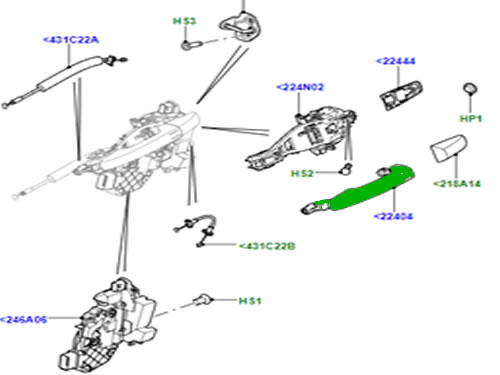 HS3
<431C22A
<22444
<224N02
HP1
HS2
<218A14
<22404
<431C22B
HS1
<246A06