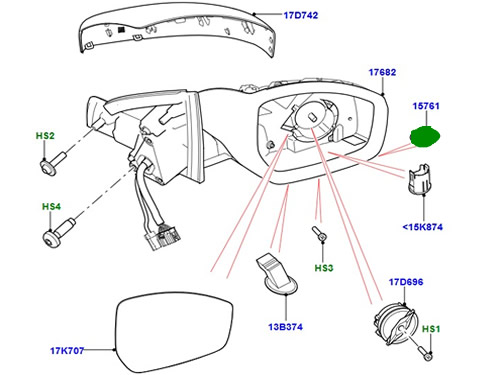 17D742
17682
15761
HS2
HS4
<15K874
HS3
17D696
HS1
13B374
17K707