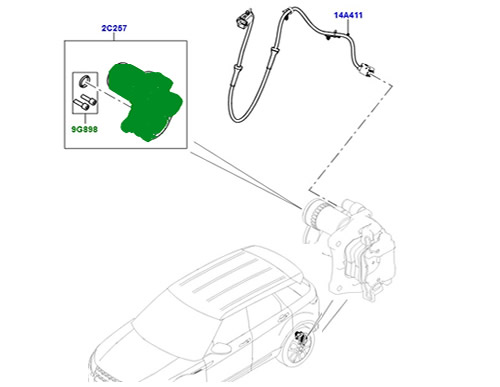 2C257

14A411

9G898