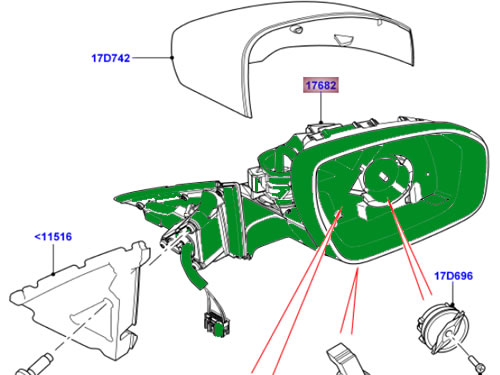 17D742

17682

<11516

17D696