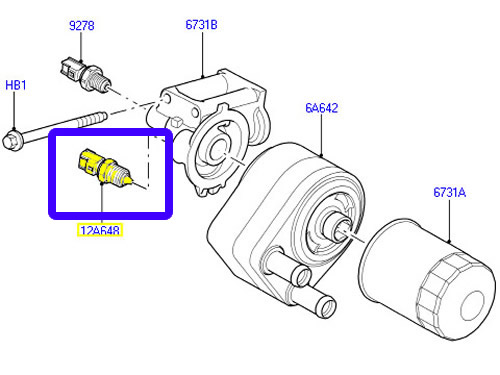 9278
6731B
HB1
6A642
6731A
12A648