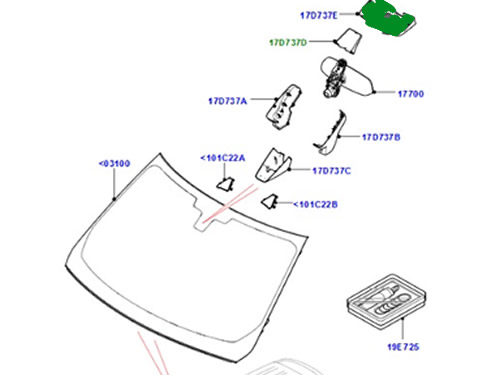 17D737E
17D737D
17700
17D737A
17D737B
<03100
<101C22A
17D737C
<101C22B
19E725