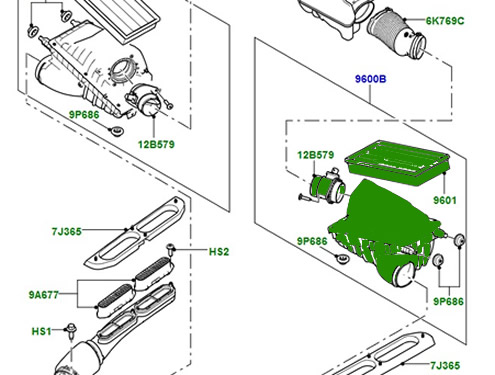 6K769C

9600B

9P686

12B579

12B579

9601

7J365

9P686

HS2

9A677

9P686

HS1

7J365