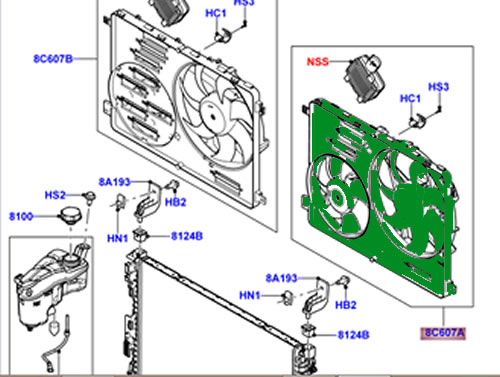 HS3
HC1
8C607B
NSS
HS3
HC1
8A193
HS2
HB2
8100
HN1
8124B
8A193
HN1
HB2
8124B
8C607A