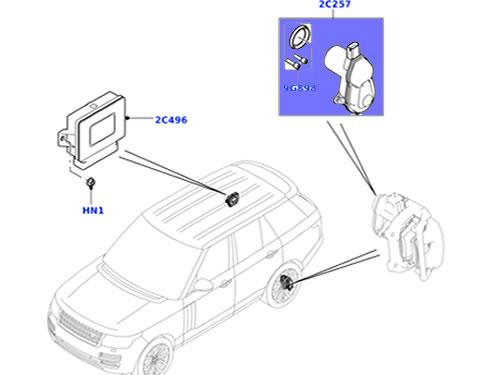 2C257

9G898

2C496

HN1