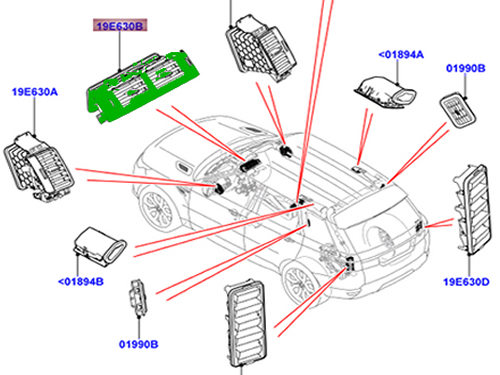 19E630B

19E630A

<01894A

01990B

<01894B

01990B

19E630D