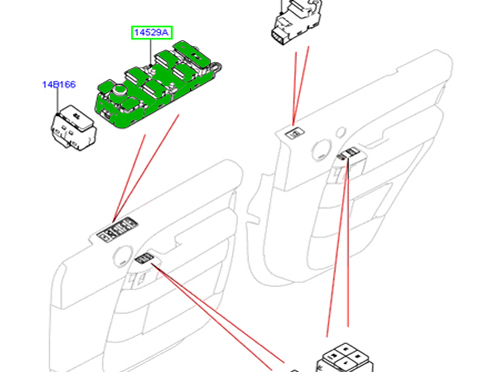 14529A

14B166