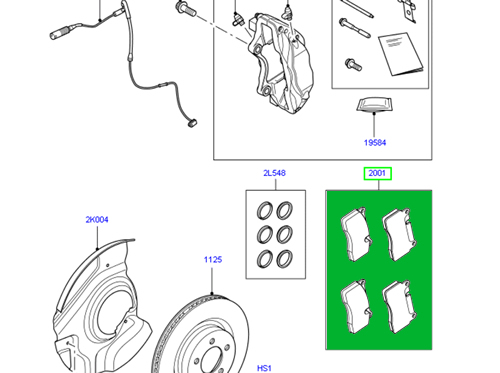 19584

2L548

2001

2K004

1125

HS1