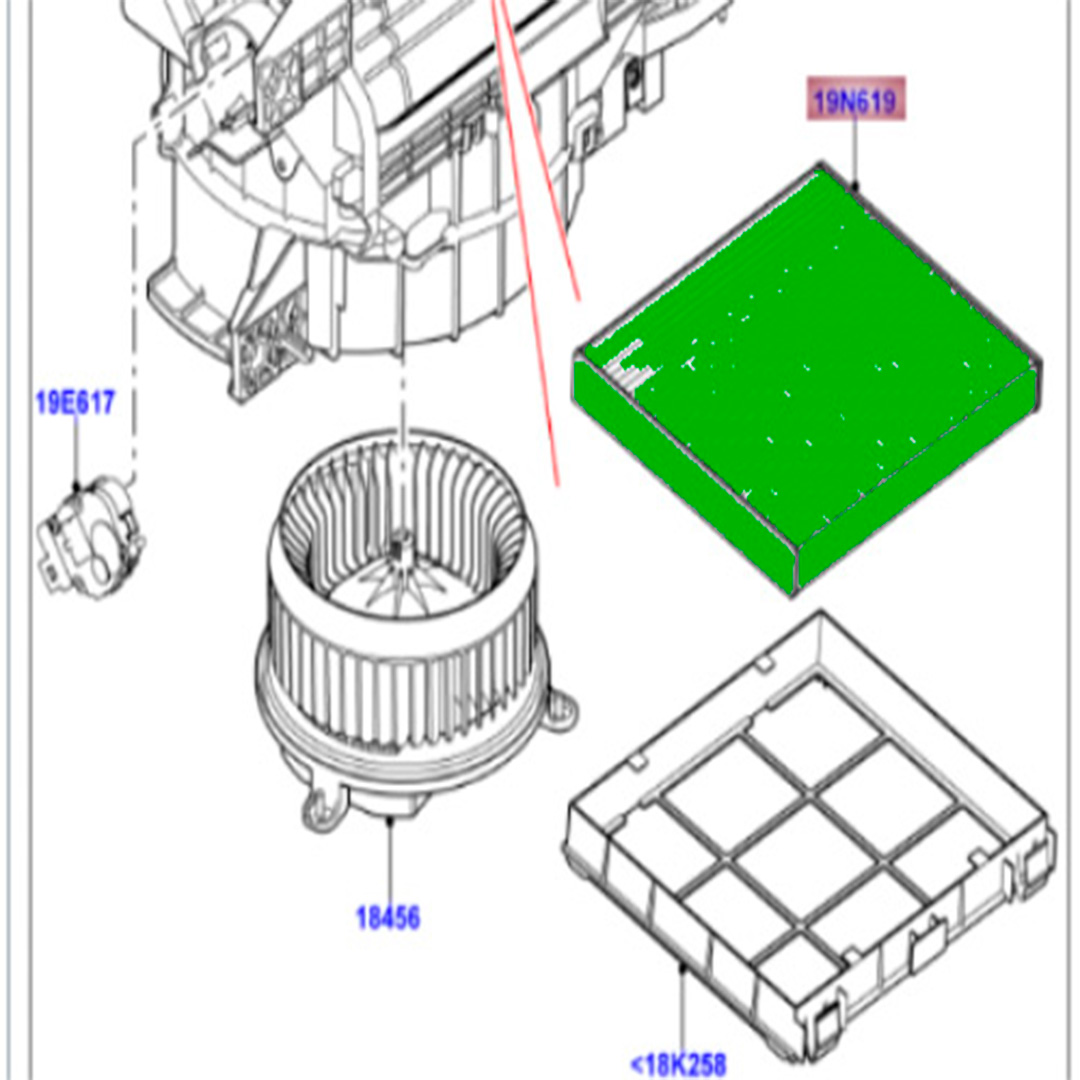 19N619

19E617

18456

<18K258