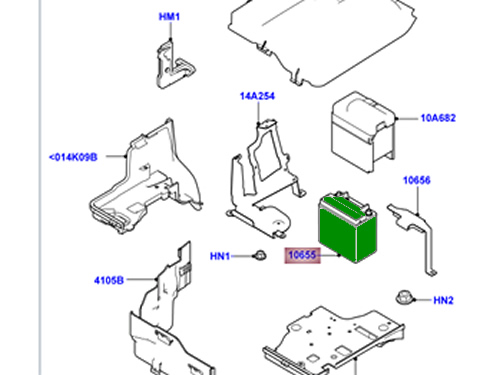 HM1
14A254
10A682
<014K09B
10656
HN1
10655
4105B
HN2