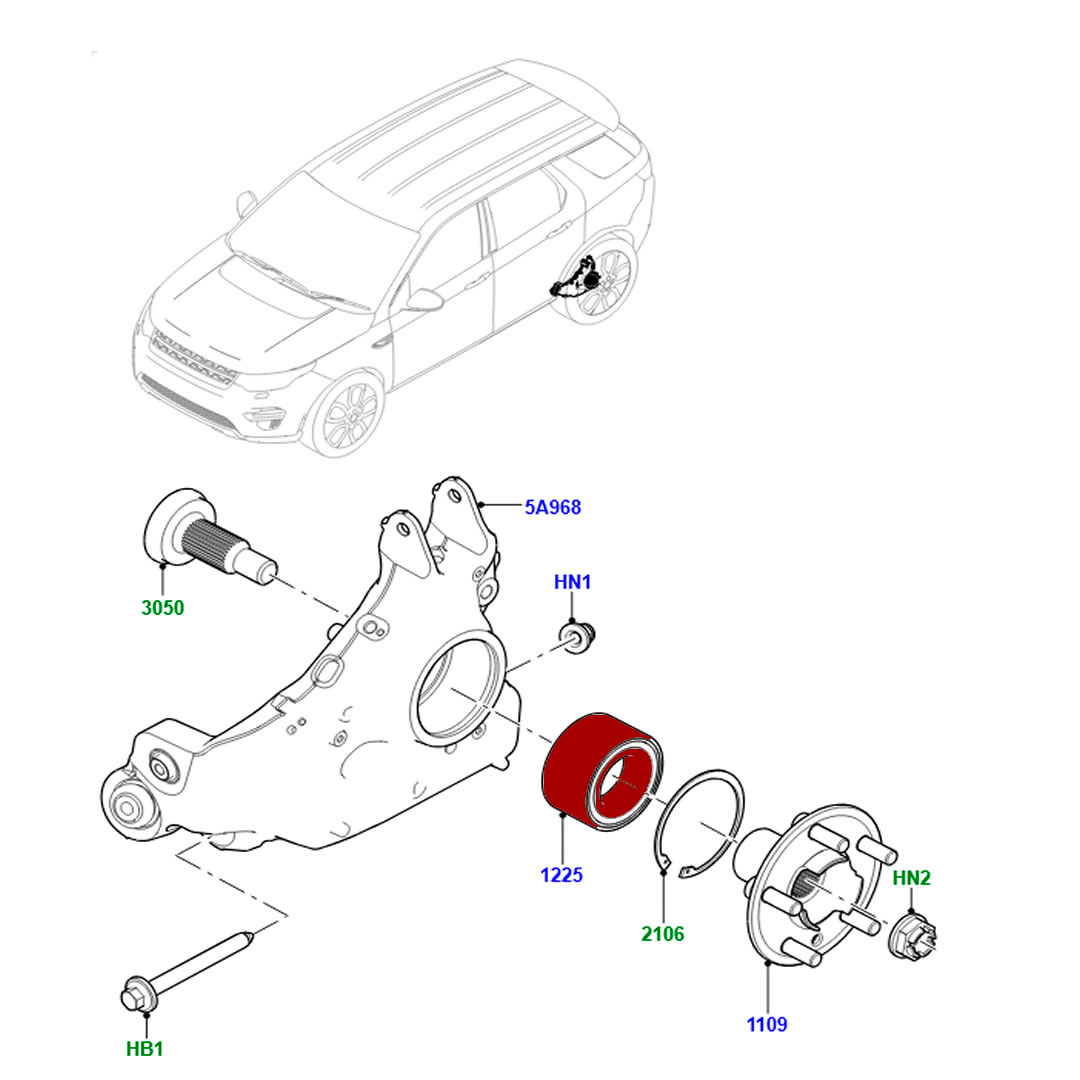 5A968
3050
HN1
1225
2106
HN2
1109
HB1