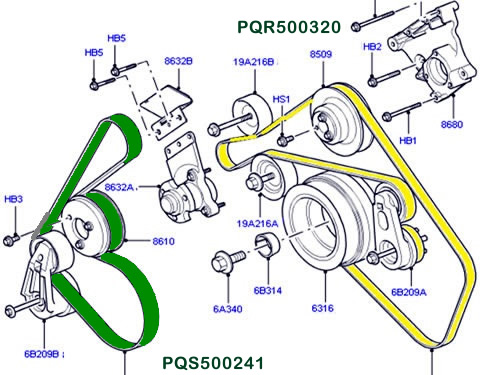 PQR500320

HB5

HB5

8632B

19A216B

8509

HB2

HS1

8680

HB1

8632A

HB3

19A216A

8610

6B314

6A340

6316

6B209A

6B209B

PQS500241