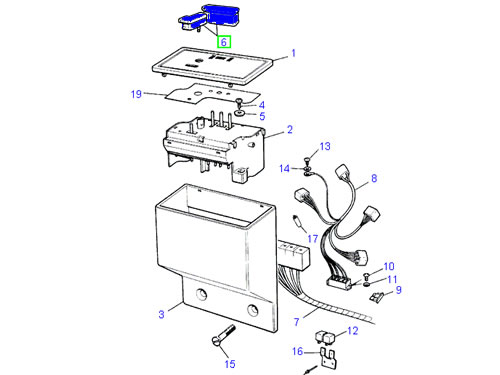 6
1
19
4
5
2
13
14
8
17
10
11
9
3
7
12
16
15