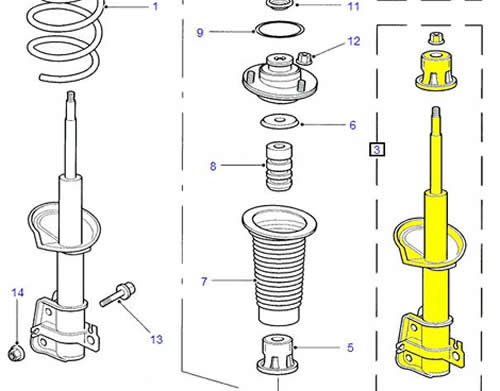 1
11
9
12
6
3
8
7
14
13
5