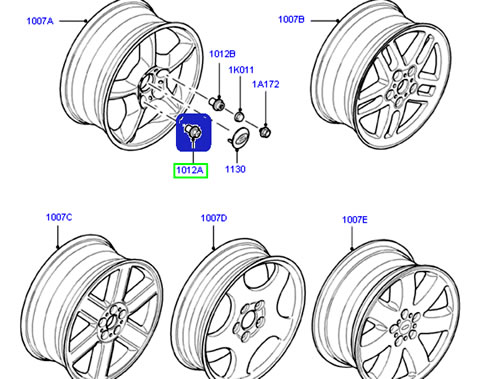 1007A

1007B

1012B

1K011

1A172

1012A

1130

1007C

1007D

1007E