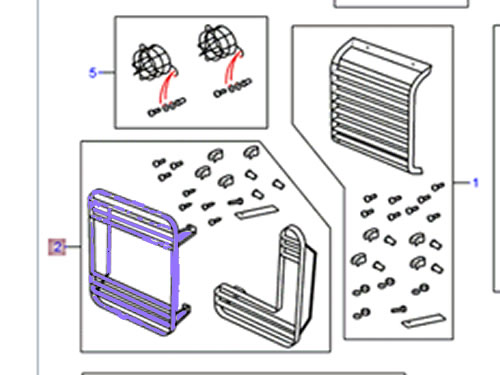 5
1
2