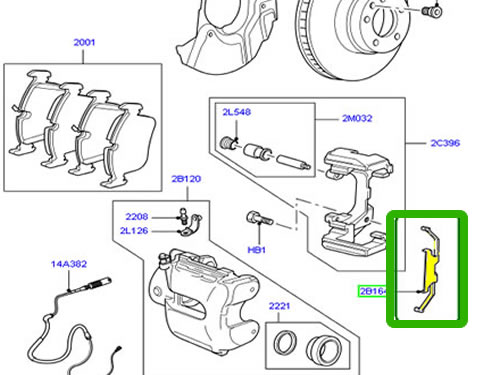 2001

2L548

2M032

2C396

2B120

2208

2L126

HB1

14A382

2B164

2221