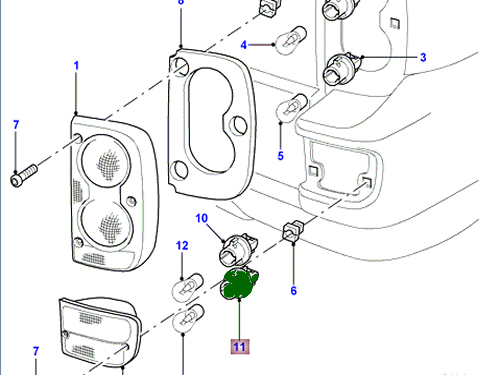 8
4
3
1
7
5
10
12
6
11
7