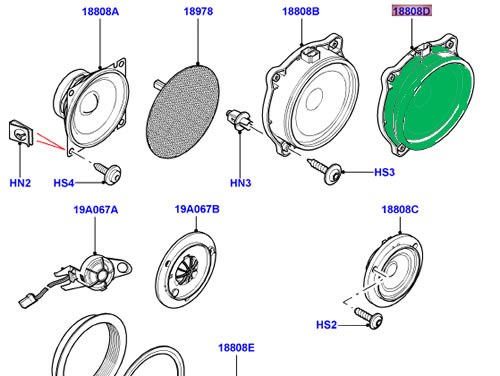 18808A
18978
18808B
18808D
HN2
HS4
HN3
HS3
19A067A
19A067B
18808C
HS2
18808E