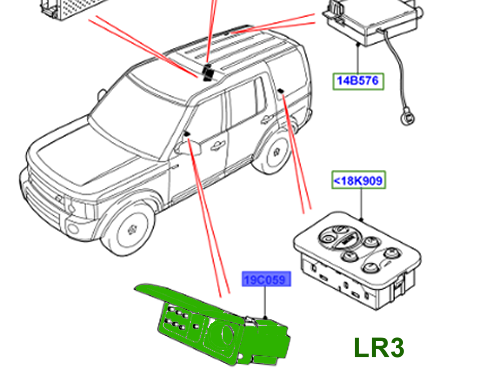 14B576

<18K909

19C059

LR3