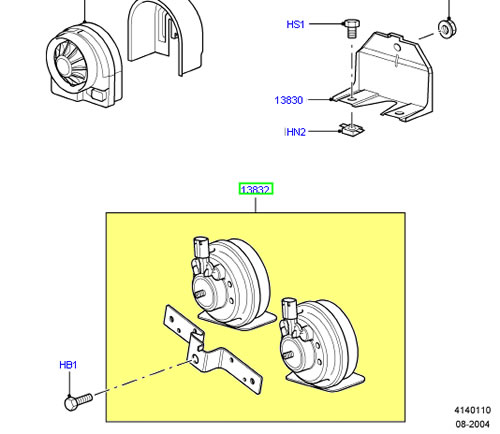 HS1
13830
HN2
13832
HB1
4140110
08-2004