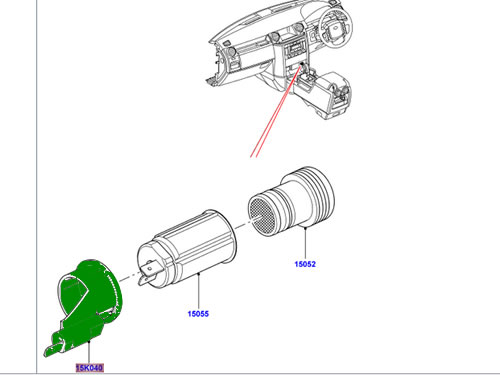 15052

15055

15K040